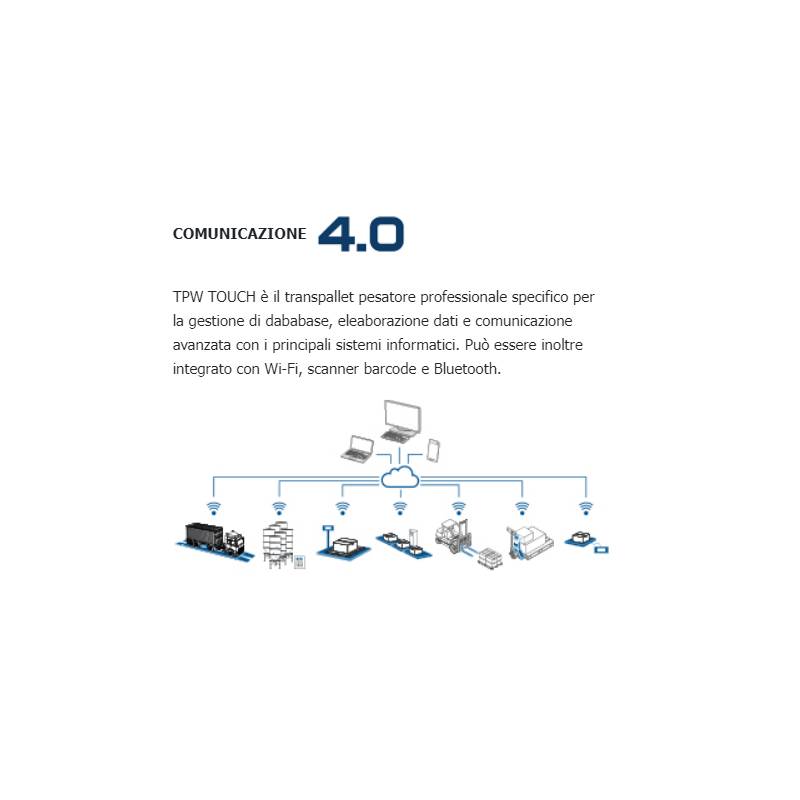 COMUNICAZIONE 4.0

TPW TOUCH è il transpallet pesatore professionale specifico per la gestione di dababase, eleaborazione dati e comunicazione avanzata con i principali sistemi informatici. Può essere inoltre integrato con Wi-Fi, scanner barcode e Bluetooth.